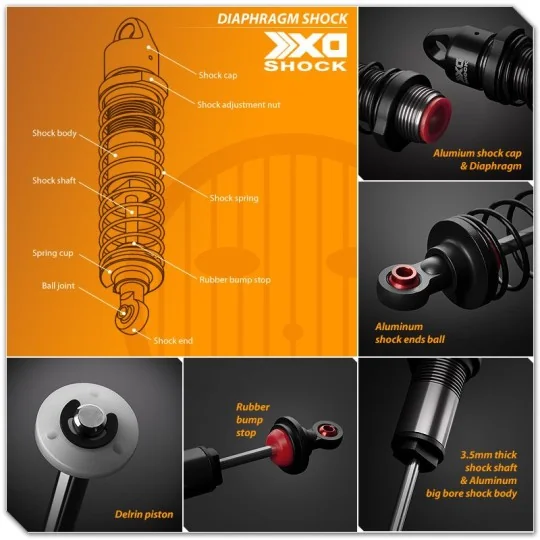 DIAPHRAGM SHOCK

XD
SHOCK

Shock cap

Shock adjustment nut

Shock body

Shock shaft

Shock spring

Spring cup

Rubber bump stop

Ball joint

Shock end

XD SHOCK

Alumium shock cap & Diaphragm

Aluminum shock ends ball

Delrin piston

Rubber bump stop

3.5mm thick shock shaft & Aluminum big bore shock body