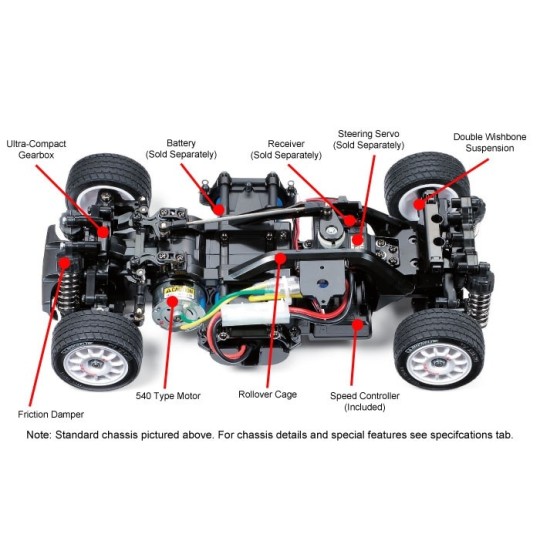 Ultra-Compact Gearbox

Battery (Sold Separately)

Receiver (Sold Separately)

Steering Servo (Sold Separately)

Double Wishbone Suspension

Friction Damper

540 Type Motor

Rollover Cage

Speed Controller (Included)

Note: Standard chassis pictured above. For chassis details and special features see specifcations tab.