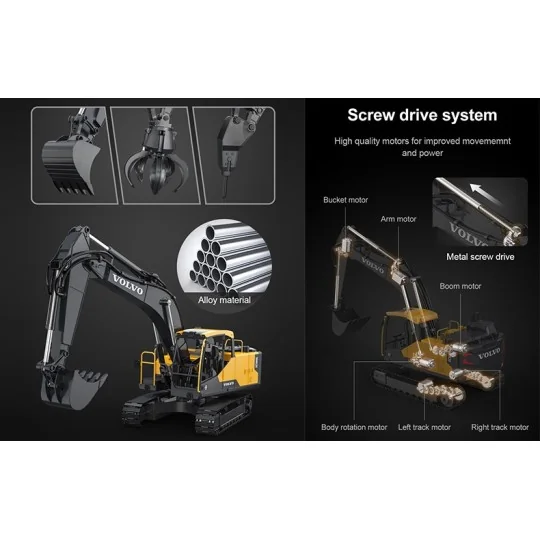 VOLVO

Alloy material

VOLVO

Screw drive system

High quality motors for improved movememnt and power

Bucket motor

Arm motor

VOLVO

Metal screw drive

Boom motor

VOLVO

VOLVO

Body rotation motor

Left track motor

Right track motor