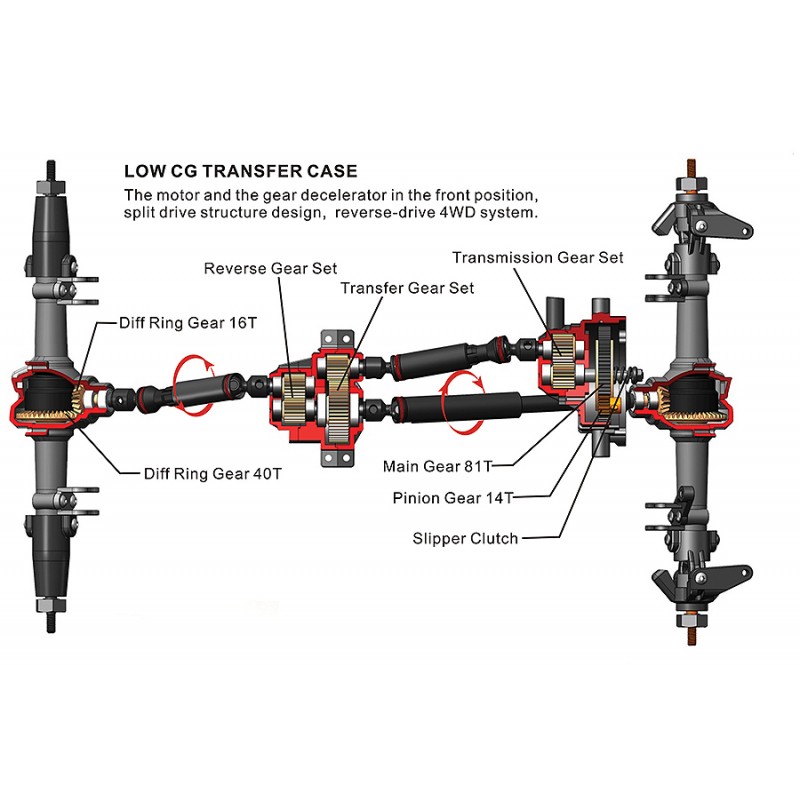 LOW CG TRANSFER CASE
The motor and the gear decelerator in the front position, split drive structure design, reverse-drive 4WD system.

Reverse Gear Set
Transfer Gear Set
Transmission Gear Set
Diff Ring Gear 16T
Diff Ring Gear 40T
Main Gear 81T
Pinion Gear 14T
Slipper Clutch